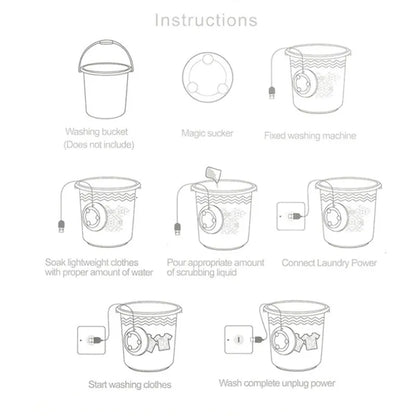 Instructions

Washing bucket
(Does not include)

Magic sucker

Fixed washing machine

Soak lightweight clothes with proper amount of water

Pour appropriate amount of scrubbing liquid

Connect Laundry Power

Start washing clothes

Wash complete unplug power