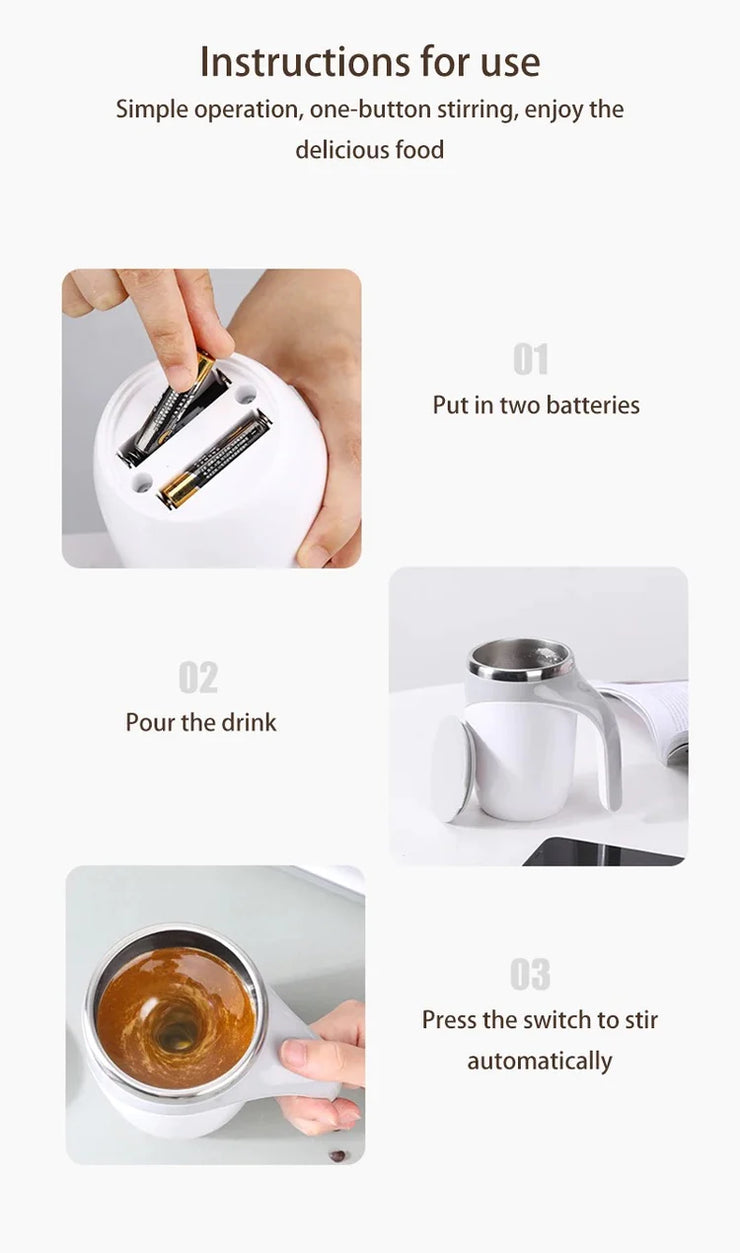 Instructions for use

Simple operation, one-button stirring, enjoy the delicious food

01

Put in two batteries

02

Pour the drink

03

Press the switch to stir automatically