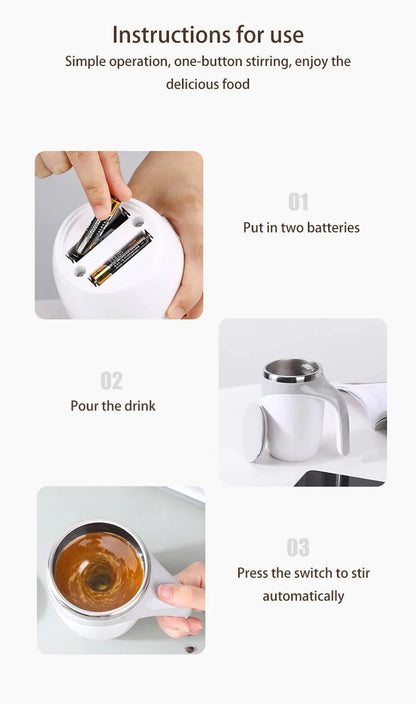 Instructions for use

Simple operation, one-button stirring, enjoy the delicious food

01

Put in two batteries

02

Pour the drink

03

Press the switch to stir automatically