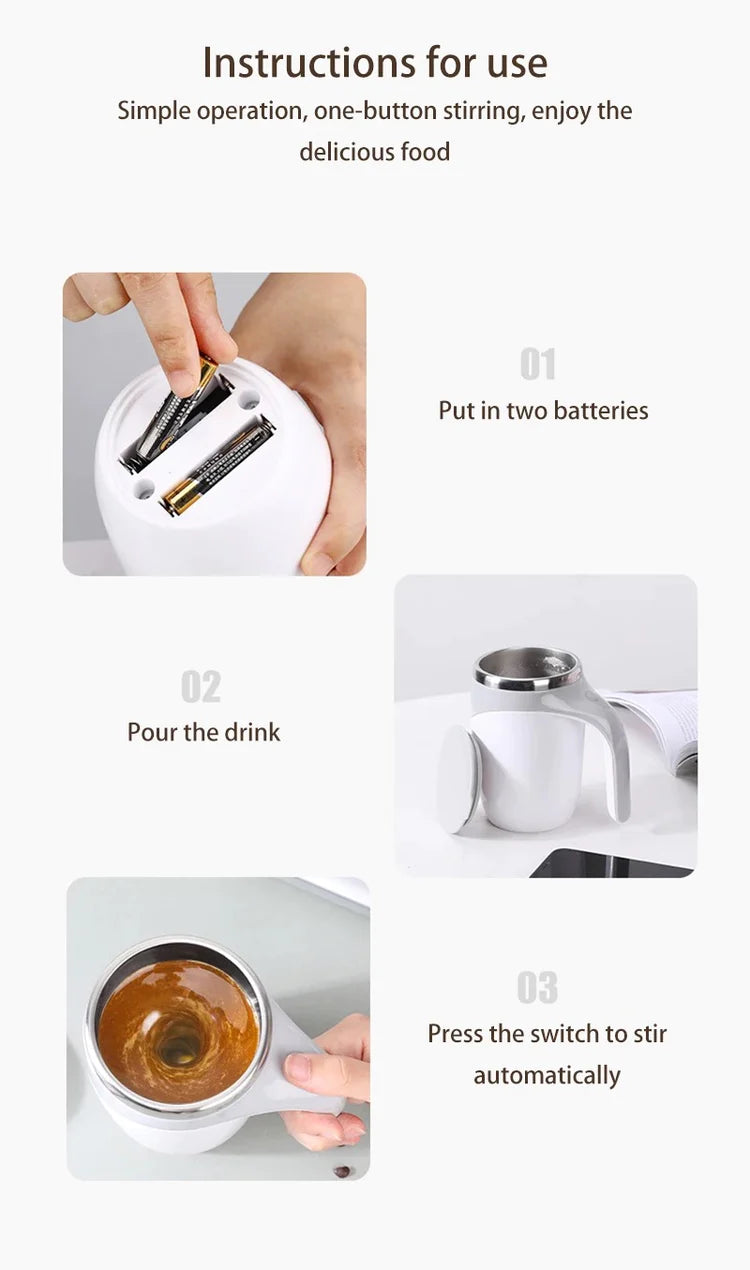 Instructions for use

Simple operation, one-button stirring, enjoy the delicious food

01

Put in two batteries

02

Pour the drink

03

Press the switch to stir automatically