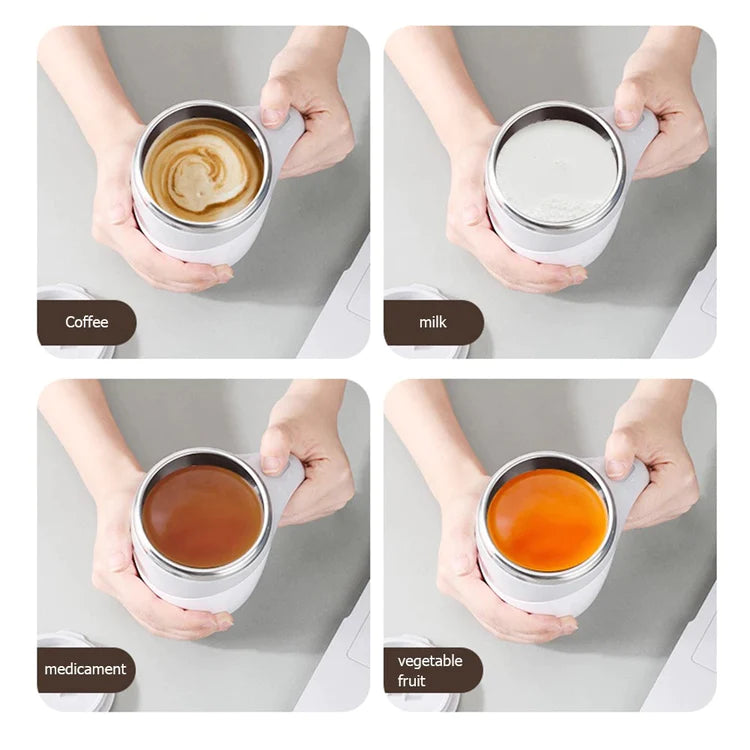 Coffee

milk

medicament

vegetable fruit