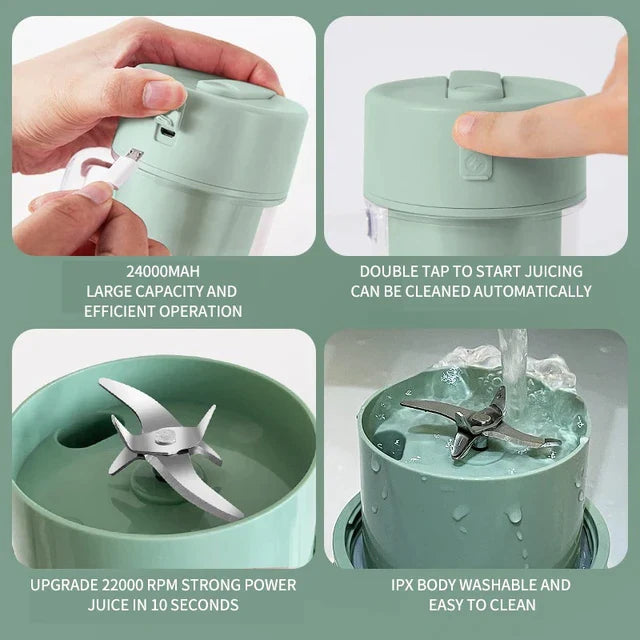 24000MAH
LARGE CAPACITY AND
EFFICIENT OPERATION

DOUBLE TAP TO START JUICING
CAN BE CLEANED AUTOMATICALLY

UPGRADE 22000 RPM STRONG POWER
JUICE IN 10 SECONDS

IPX BODY WASHABLE AND
EASY TO CLEAN