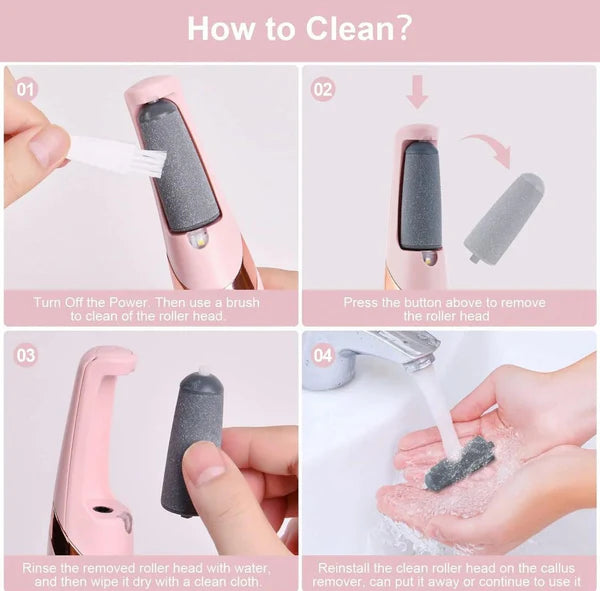 How to Clean?

01

Turn Off the Power. Then use a brush to clean of the roller head.

02

Press the button above to remove the roller head

03

Rinse the removed roller head with water, and then wipe it dry with a clean cloth.

04

Reinstall the clean roller head on the callus remover, can put it away or continue to use it